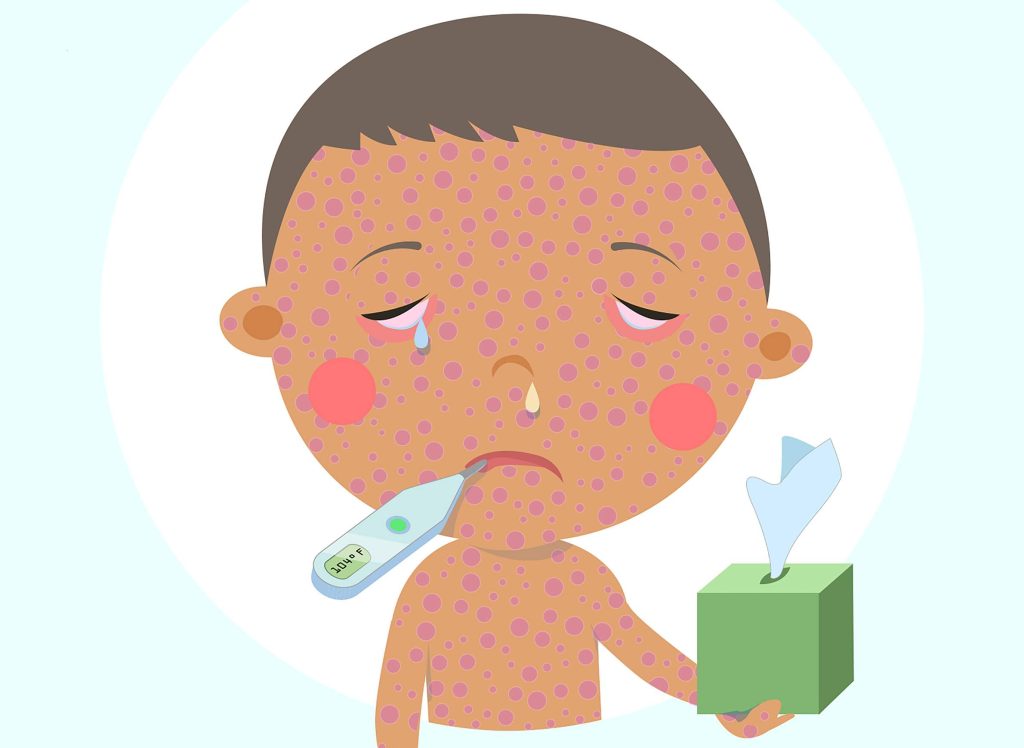 104° F